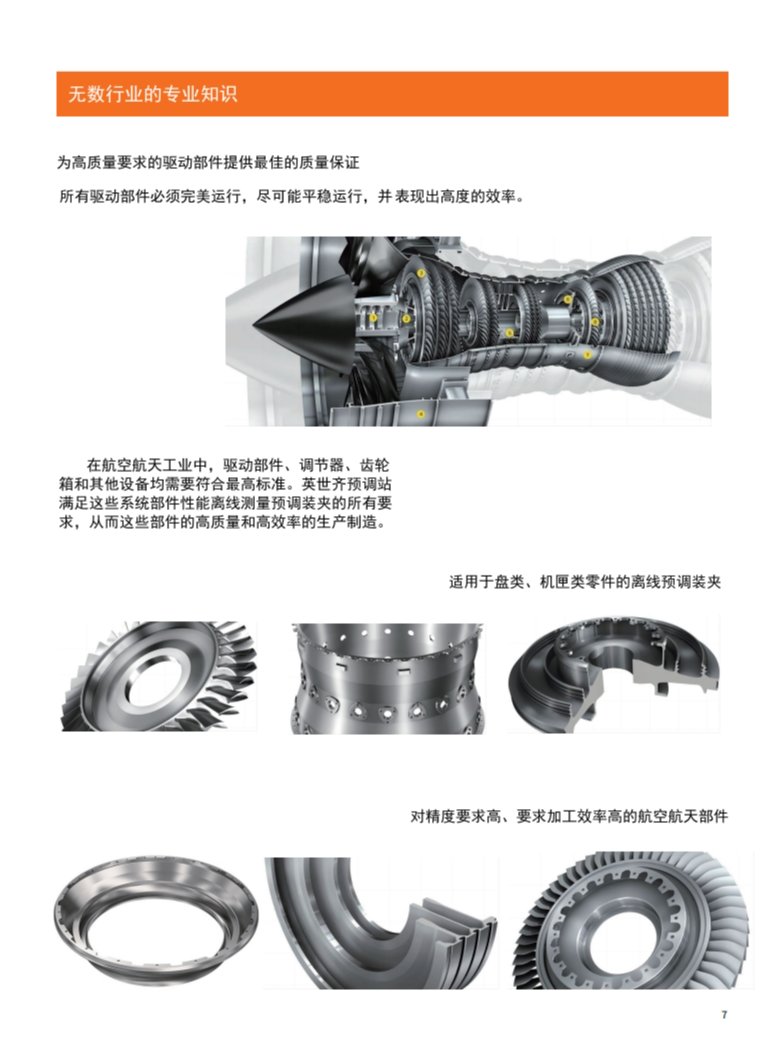 无数行业的专业知识

为高质量要求的驱动部件提供最佳的质量保证

所有驱动部件必须完美运行，尽可能平稳运行，并表现出高度的效率。

在航空航天工业中，驱动部件、调节器、齿轮箱和其他设备均需要符合最高标准。英世齐预调站满足这些系统部件性能离线测量预调装夹的所有要求，从而这些部件的高质量和高效率的生产制造。

适用于盘类、机匣类零件的离线预调装夹

对精度要求高、要求加工效率高的航空航天部件

7